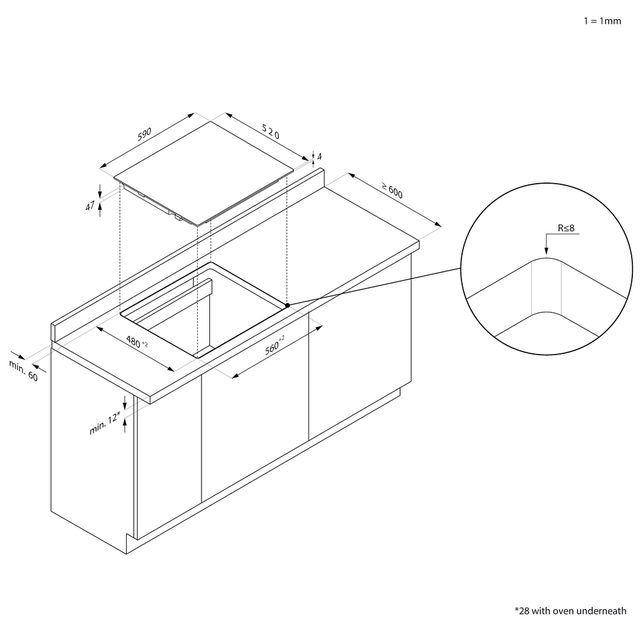 1 = 1mm

590

520

4

47

≥ 600

R≤8

$480^{+2}$

$560^{+2}$

min. 60

min. 12*

*28 with oven underneath