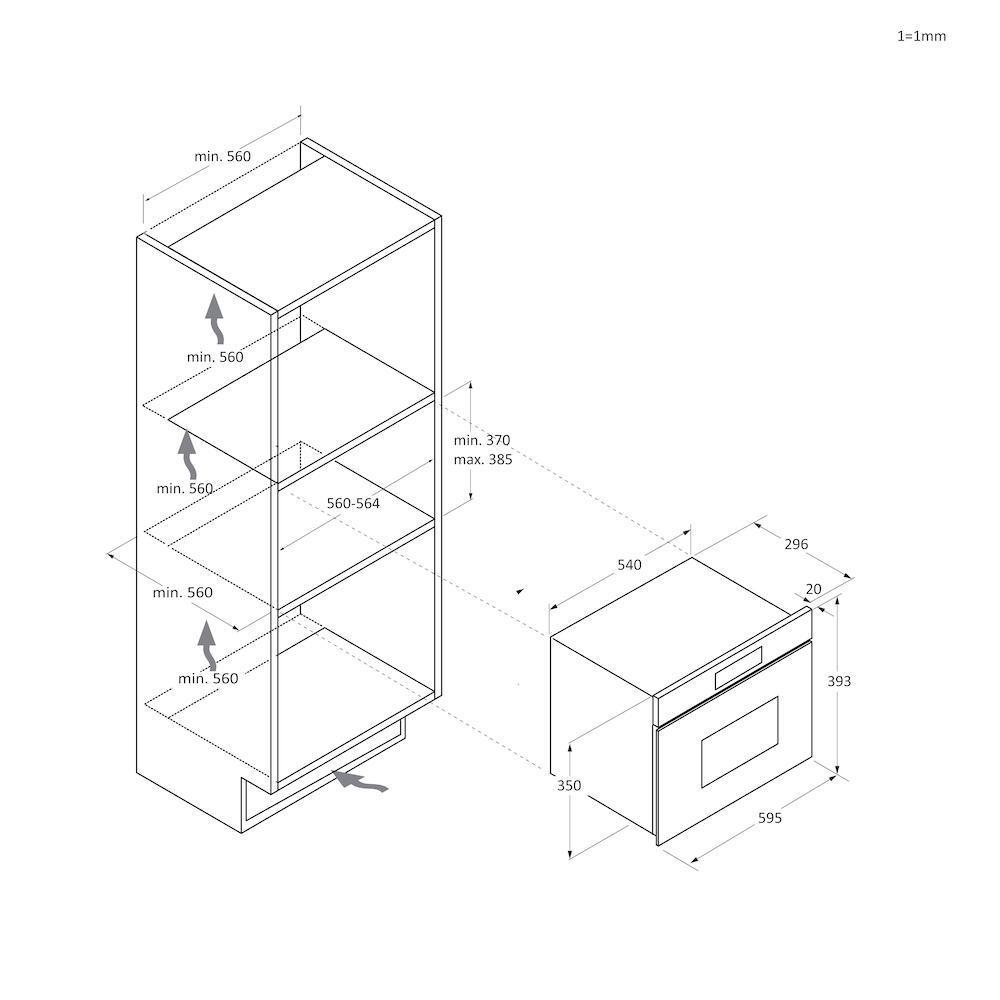 1=1mm

min. 560

min. 560

min. 560

min. 370
max. 385

560-564

min. 560

min. 560

540

296

20

393

350

595