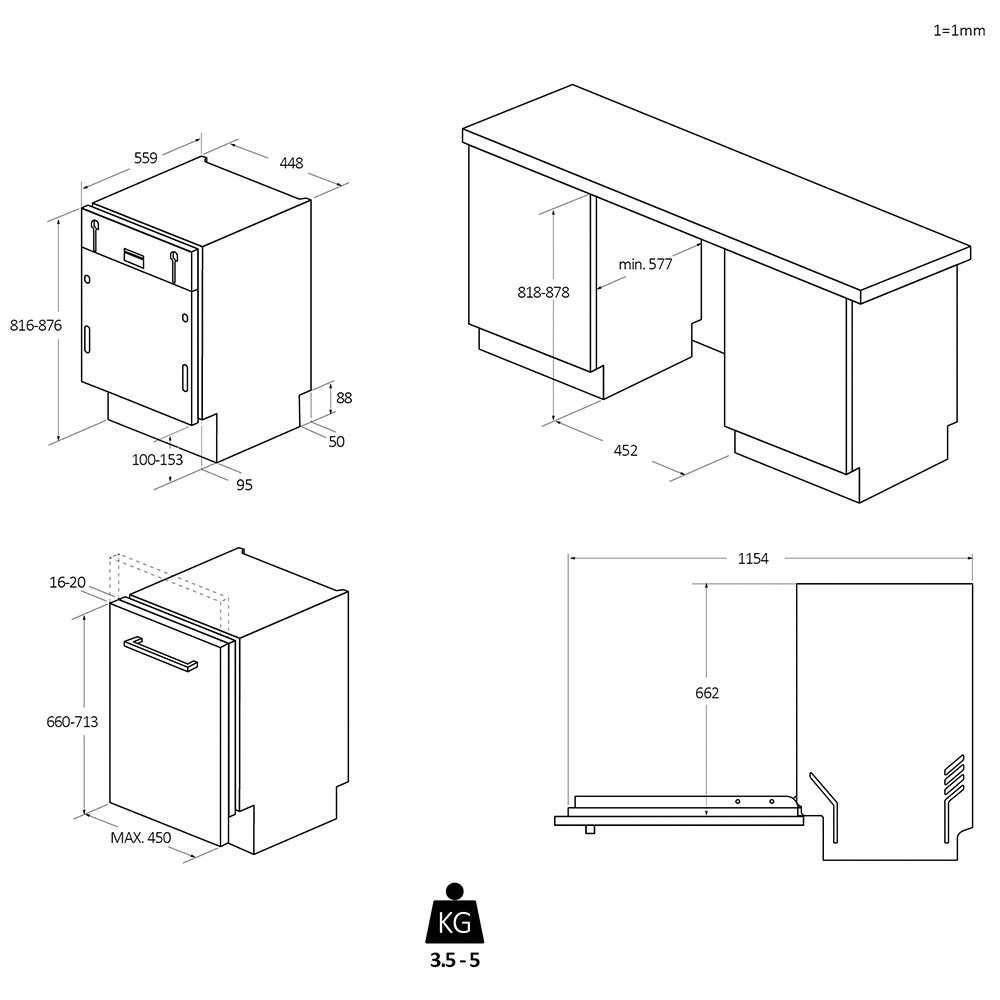 1=1mm

559
448
816-876
88
50
100-153
95

818-878
min. 577
452

16-20
660-713
MAX. 450

1154
662

KG
3.5 - 5