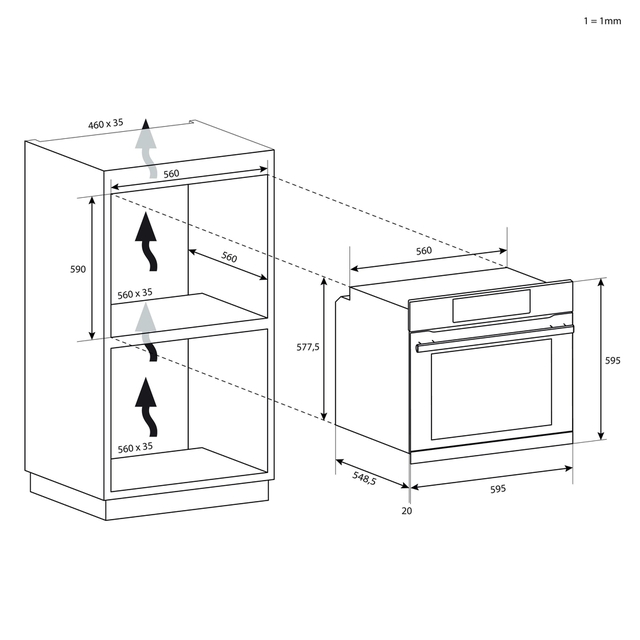 1 = 1mm

460 x 35

560

590

560

560 x 35

560 x 35

560

577,5

595

548,5

595

20