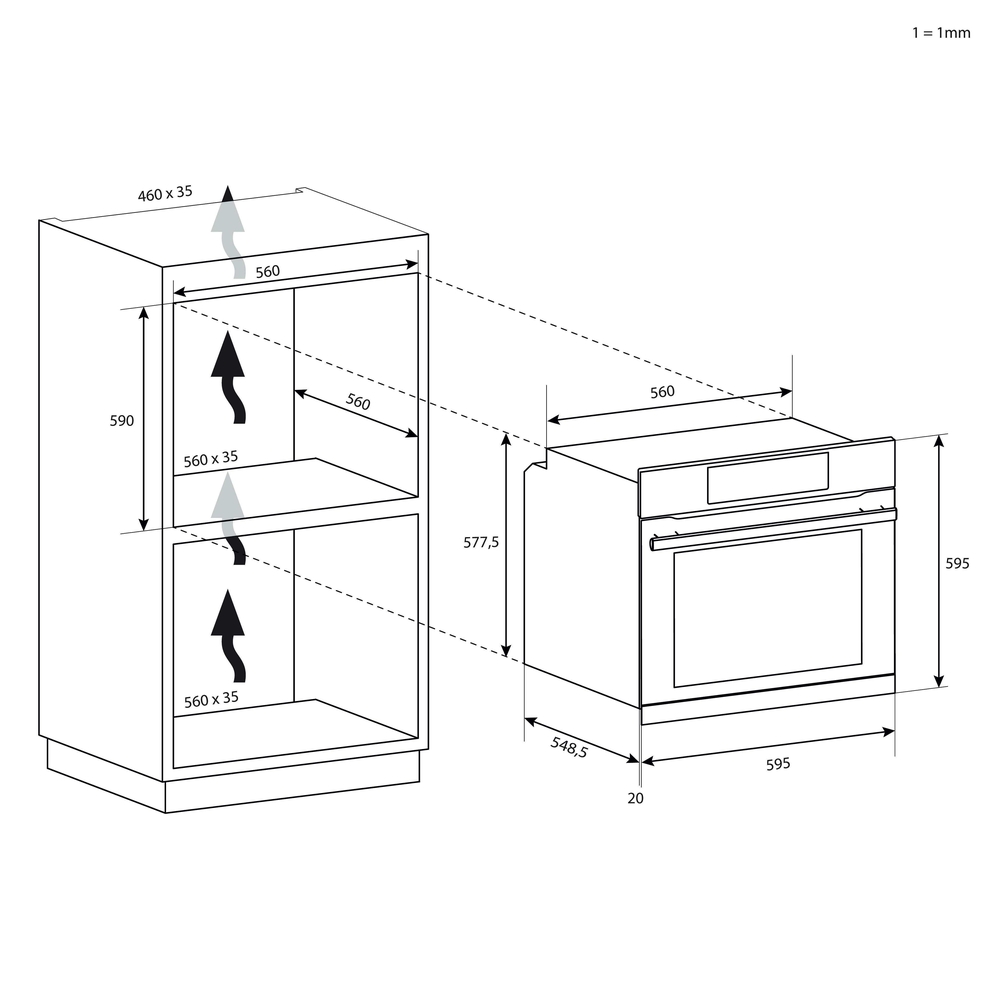 1 = 1mm

460 x 35

560

590

560

560 x 35

560 x 35

560

577,5

595

548,5

595

20