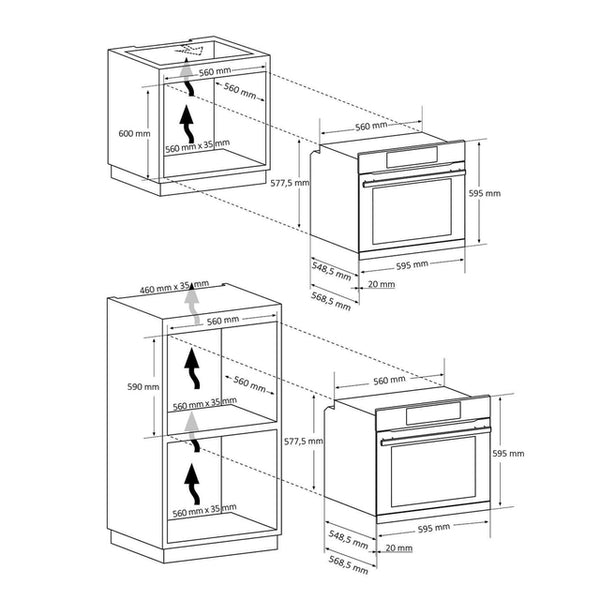 560 mm
560 mm
600 mm
560 mm x 35 mm
560 mm
577,5 mm
595 mm
548,5 mm
595 mm
20 mm
568,5 mm

460 mm x 35 mm
560 mm
590 mm
560 mm
560 mm x 35 mm
560 mm x 35 mm
560 mm
577,5 mm
595 mm
548,5 mm
595 mm
20 mm
568,5 mm