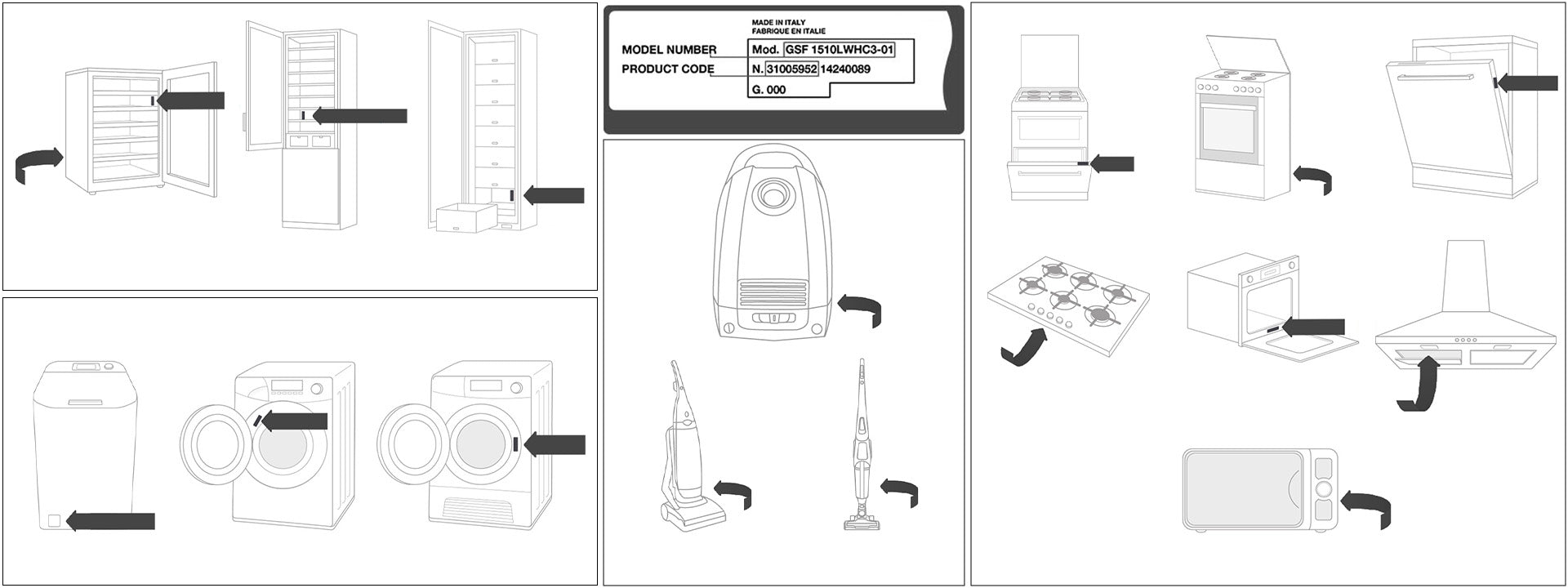 MADE IN ITALY
FABRIQUE EN ITALIE

MODEL NUMBER Mod. GSF 1510LWHC3-01

PRODUCT CODE N. 31005952 14240089

G. 000