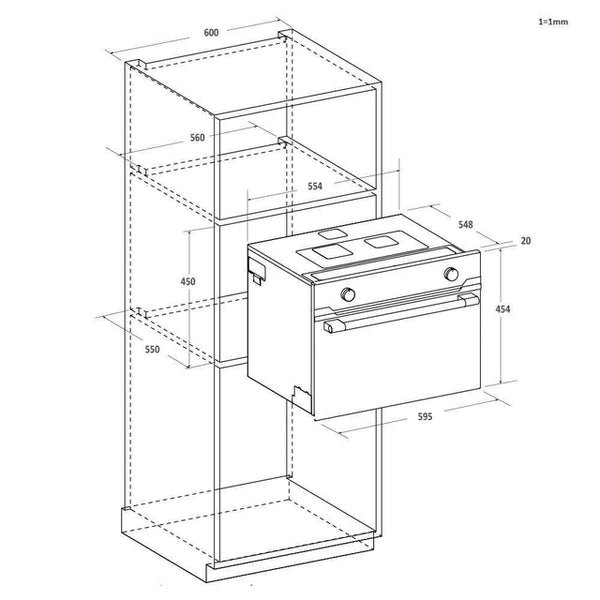 1=1mm

600

560

554

548

20

450

454

550

595