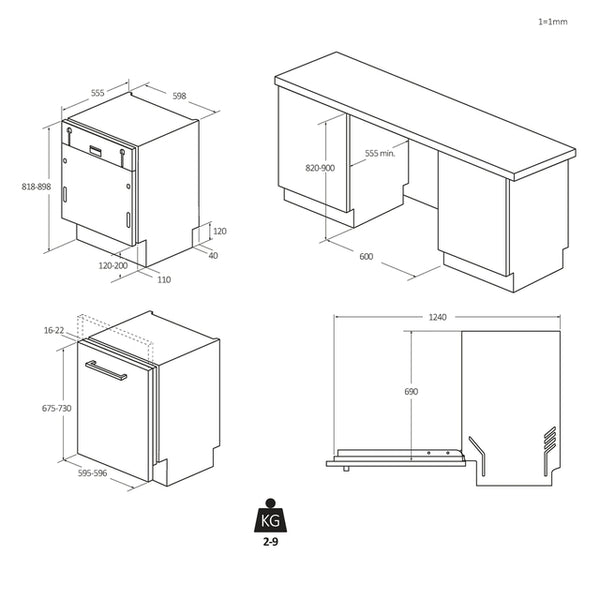 1=1mm

555
598
818-898
120
40
120-200
110

820-900
555 min.
600

16-22
675-730
595-596

1240
690

KG
2-9