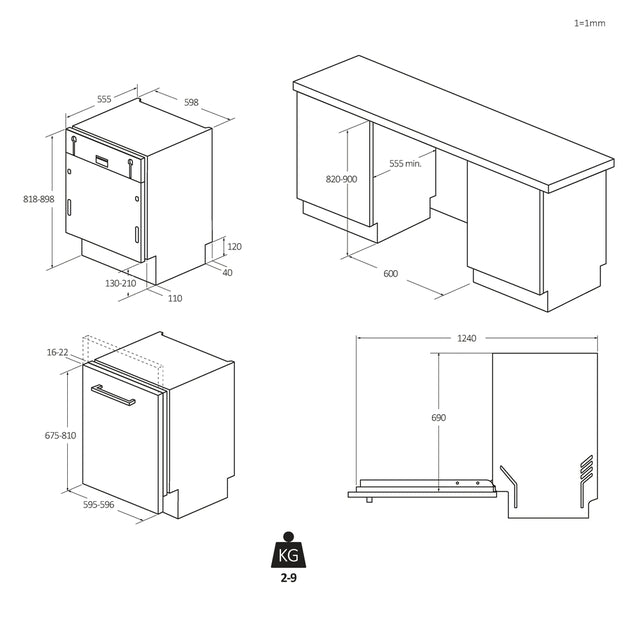 1=1mm

555
598
818-898
120
40
130-210
110

820-900
555 min.
600

16-22
675-810
595-596

1240
690

KG
2-9