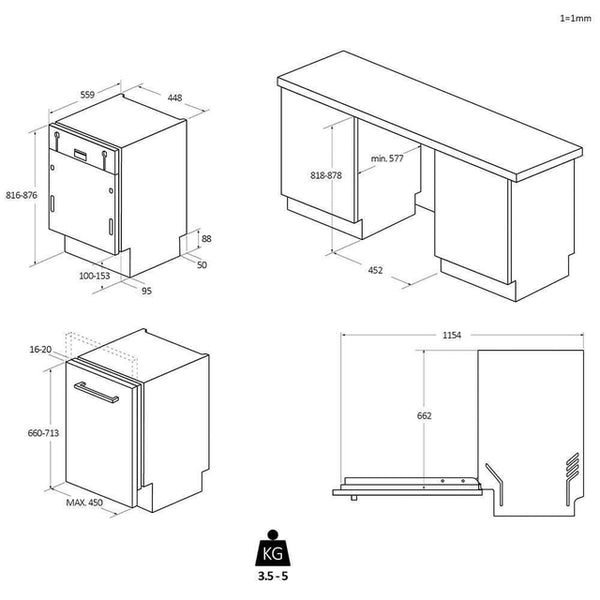 1=1mm

559
448
816-876
88
50
100-153
95

818-878
min. 577
452

16-20
660-713
MAX. 450

1154
662

KG
3.5 - 5